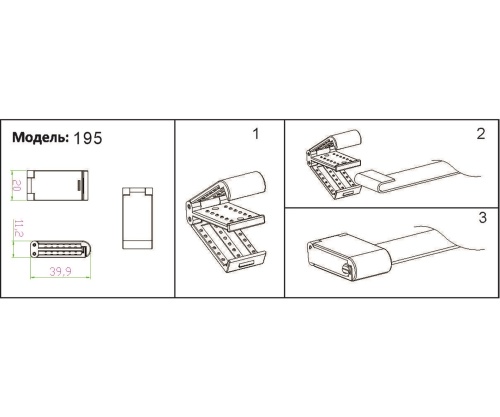 Модель: 195

20

11.2

39.9

1

2

3