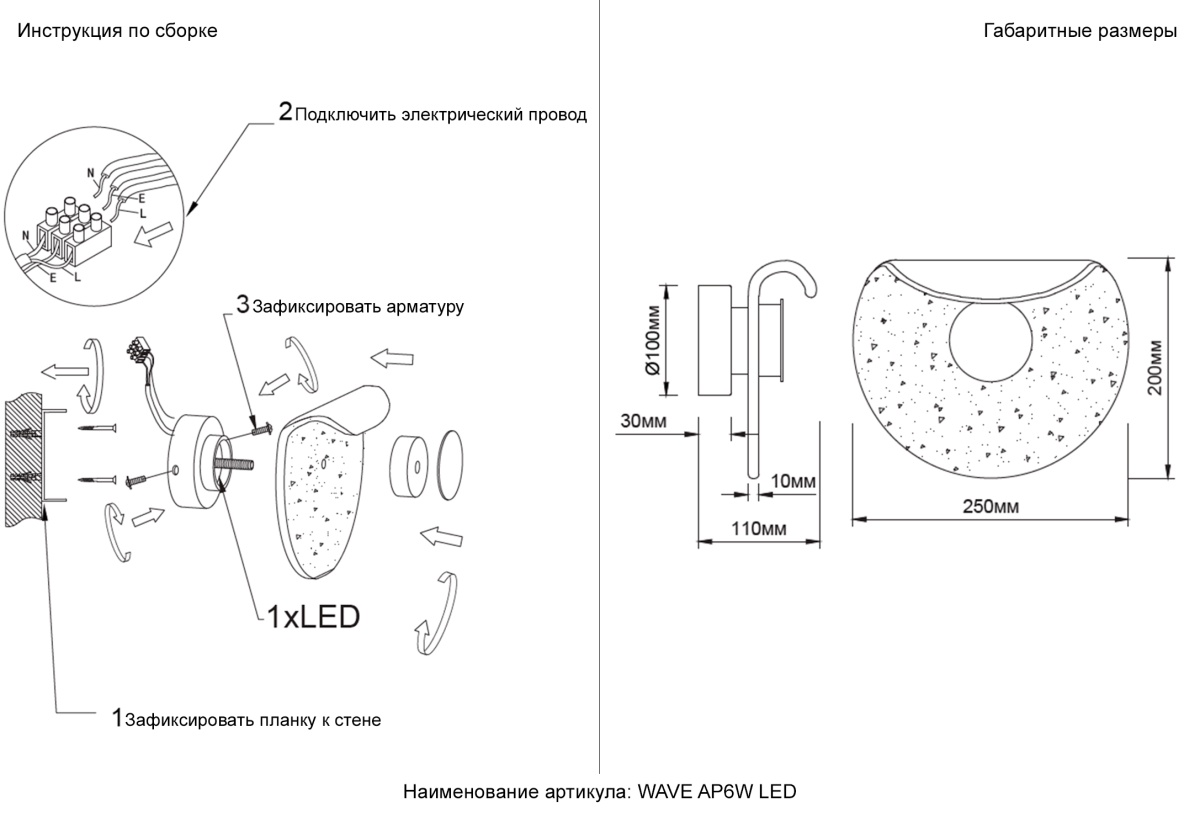 Инструкция по сборке

2 Подключить электрический провод

N
E
L
N
E
L

3 Зафиксировать арматуру

1xLED

1 Зафиксировать планку к стене

Габаритные размеры

Ø100мм

30мм

10мм

110мм

200мм

250мм

Наименование артикула: WAVE AP6W LED