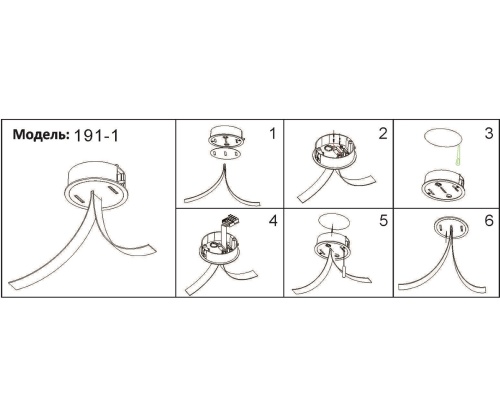 Модель: 191-1

1

2

3

4

5

6