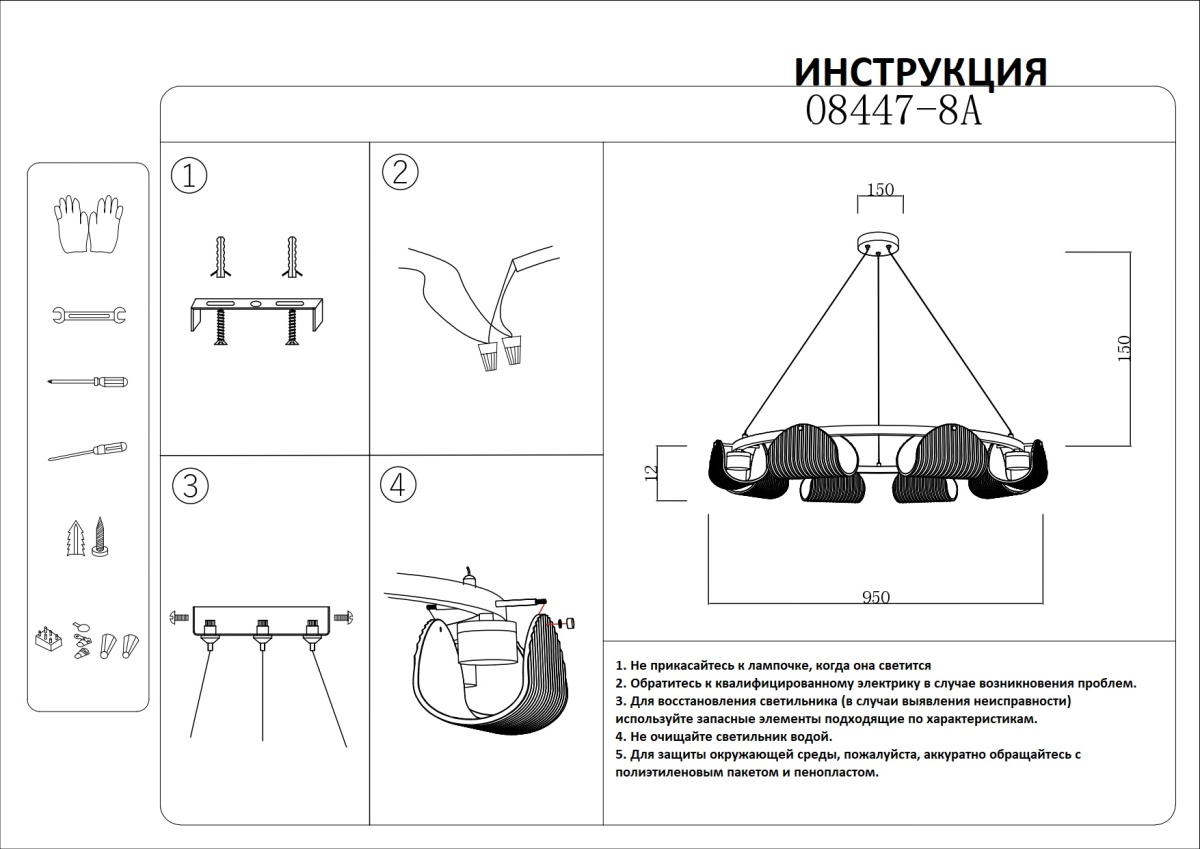 ИНСТРУКЦИЯ
08447-8A

1

2

3

4

150

150

12

950

1. Не прикасайтесь к лампочке, когда она светится
2. Обратитесь к квалифицированному электрику в случае возникновения проблем.
3. Для восстановления светильника (в случаи выявления неисправности) используйте запасные элементы подходящие по характеристикам.
4. Не очищайте светильник водой.
5. Для защиты окружающей среды, пожалуйста, аккуратно обращайтесь с полиэтиленовым пакетом и пенопластом.