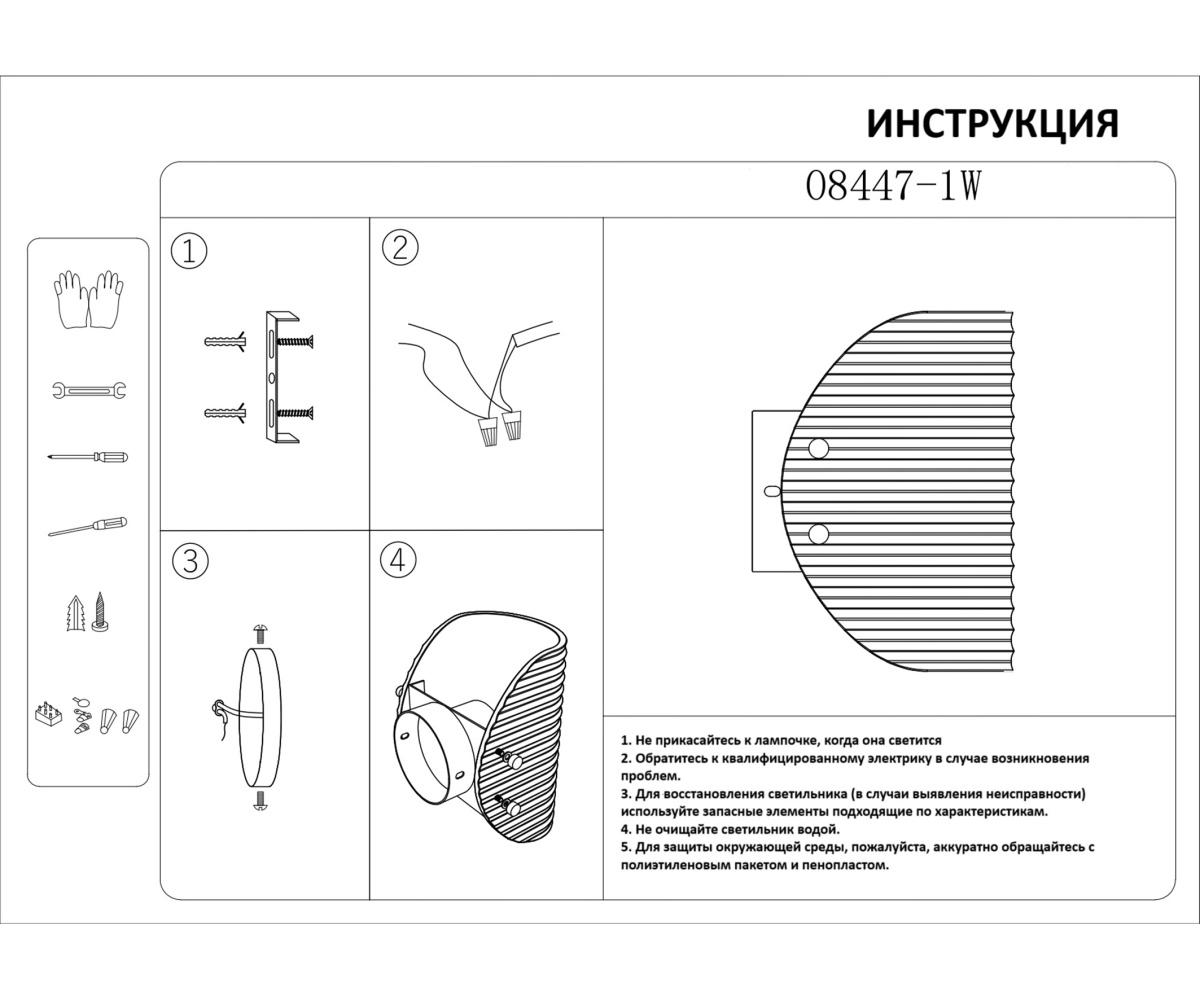 ИНСТРУКЦИЯ

08447-1W

1

2

3

4

1. Не прикасайтесь к лампочке, когда она светится
2. Обратитесь к квалифицированному электрику в случае возникновения проблем.
3. Для восстановления светильника (в случаи выявления неисправности) используйте запасные элементы подходящие по характеристикам.
4. Не очищайте светильник водой.
5. Для защиты окружающей среды, пожалуйста, аккуратно обращайтесь с полиэтиленовым пакетом и пенопластом.