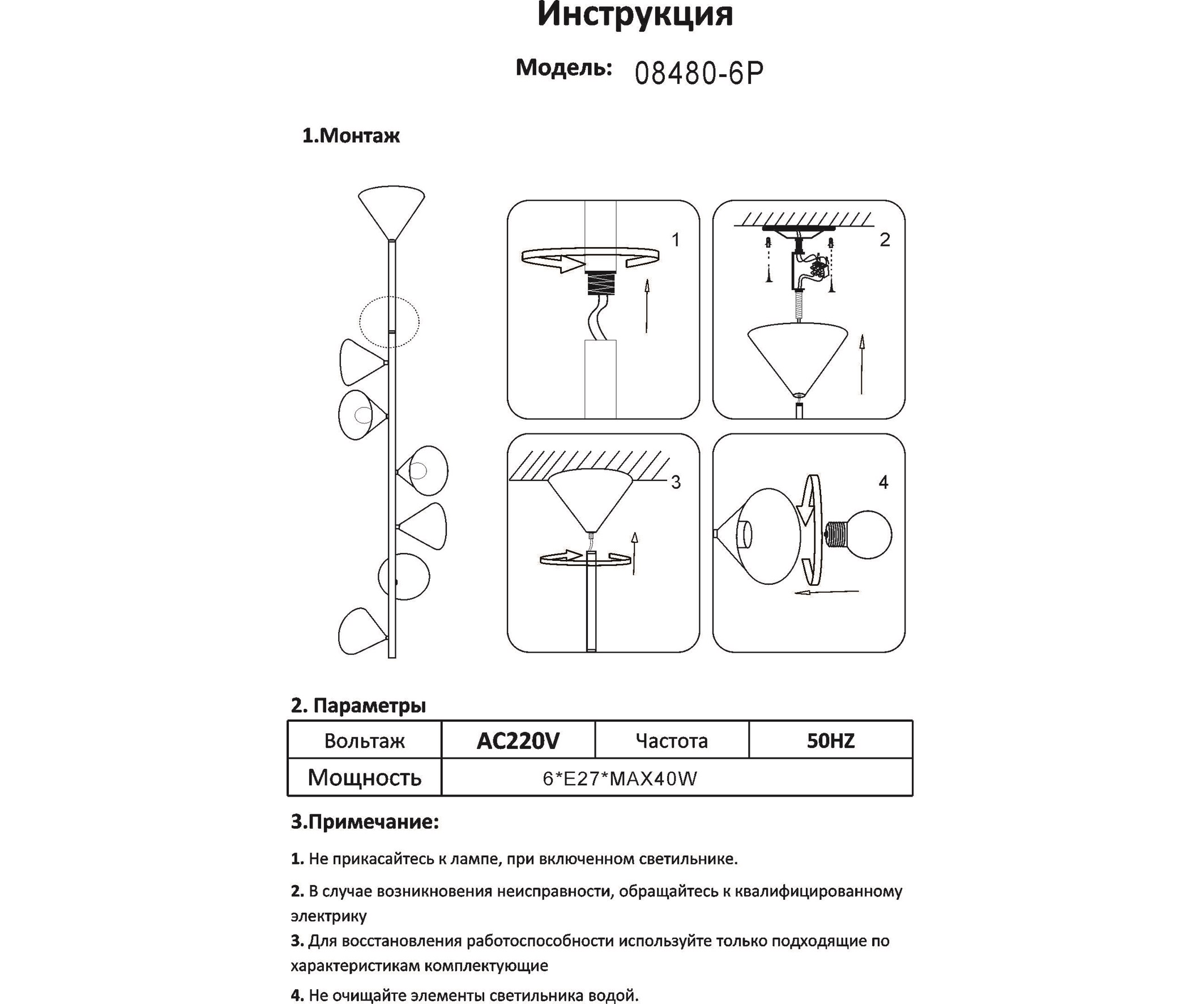 Инструкция

Модель: 08480-6P

1.Монтаж

1

2

3

4

2. Параметры

| Вольтаж | AC220V | Частота | 50HZ |
|---|---|---|---|
| Мощность | 6*E27*MAX40W | | |

3.Примечание:

1. Не прикасайтесь к лампе, при включенном светильнике.

2. В случае возникновения неисправности, обращайтесь к квалифицированному электрику

3. Для восстановления работоспособности используйте только подходящие по характеристикам комплектующие

4. Не очищайте элементы светильника водой.