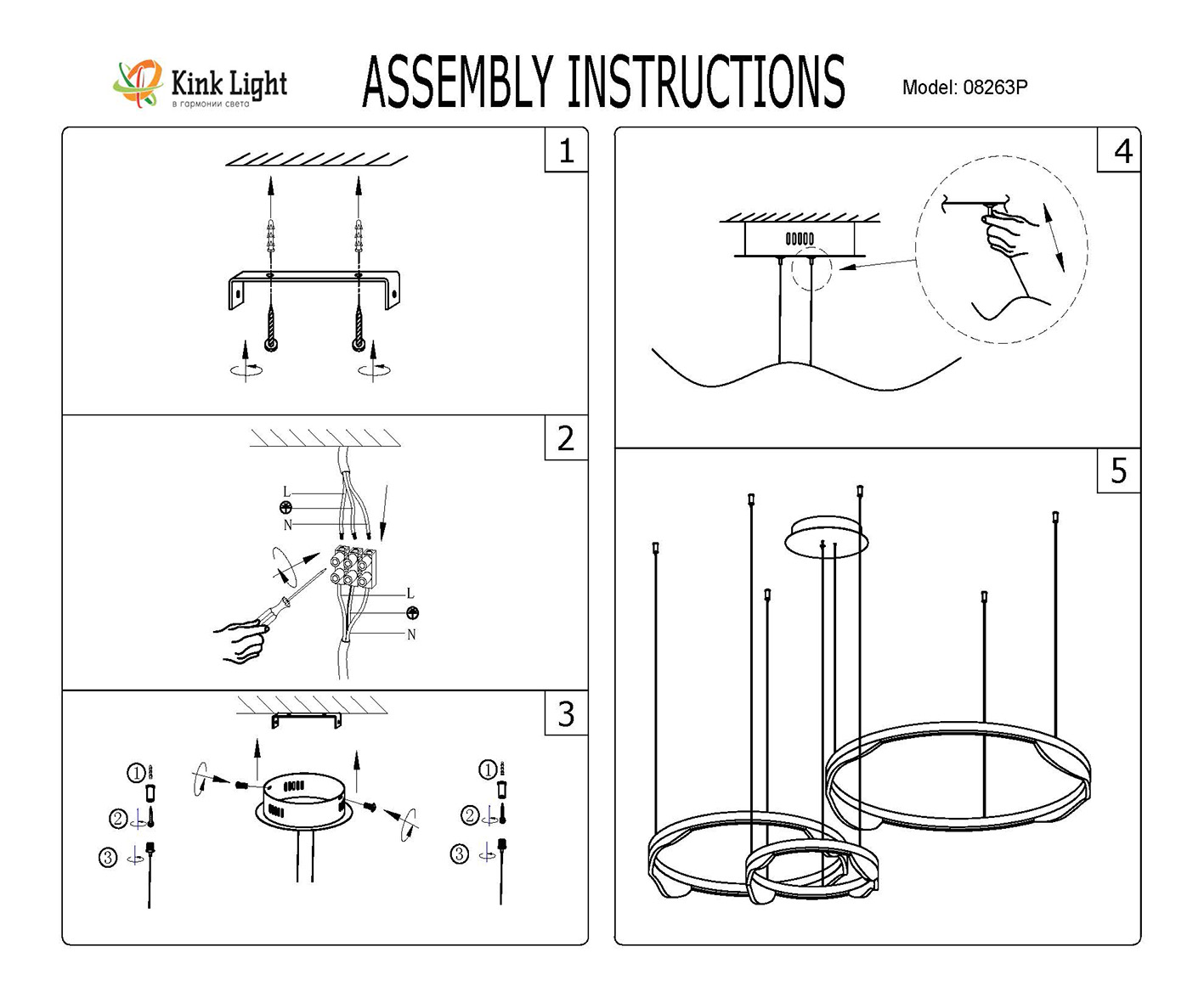 Kink Light
в гармонии света

ASSEMBLY INSTRUCTIONS

Model: 08263P

1

2

L
N
L
N

3

①
②
③
①
②
③

4

5