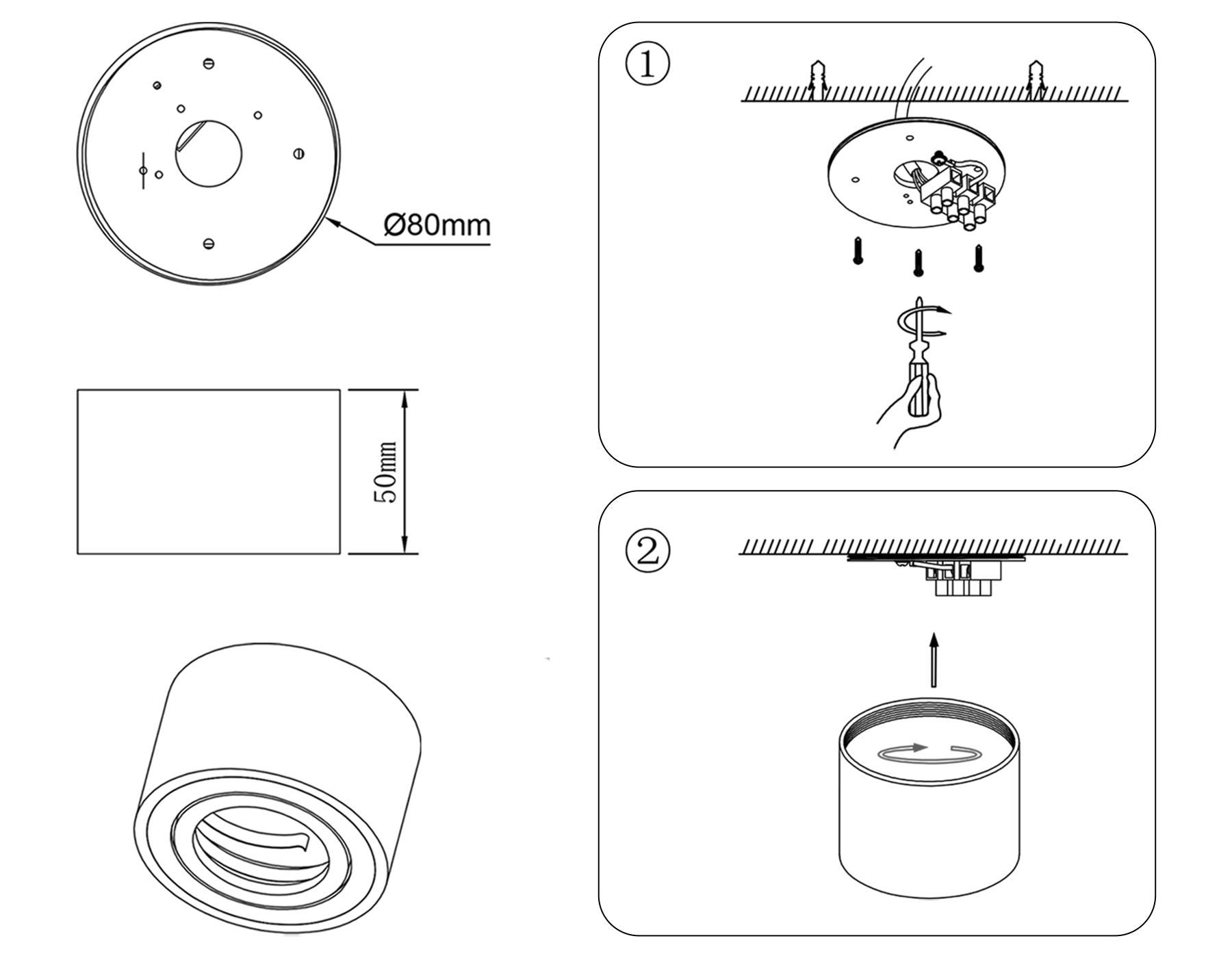 Ø80mm

50mm

①

②