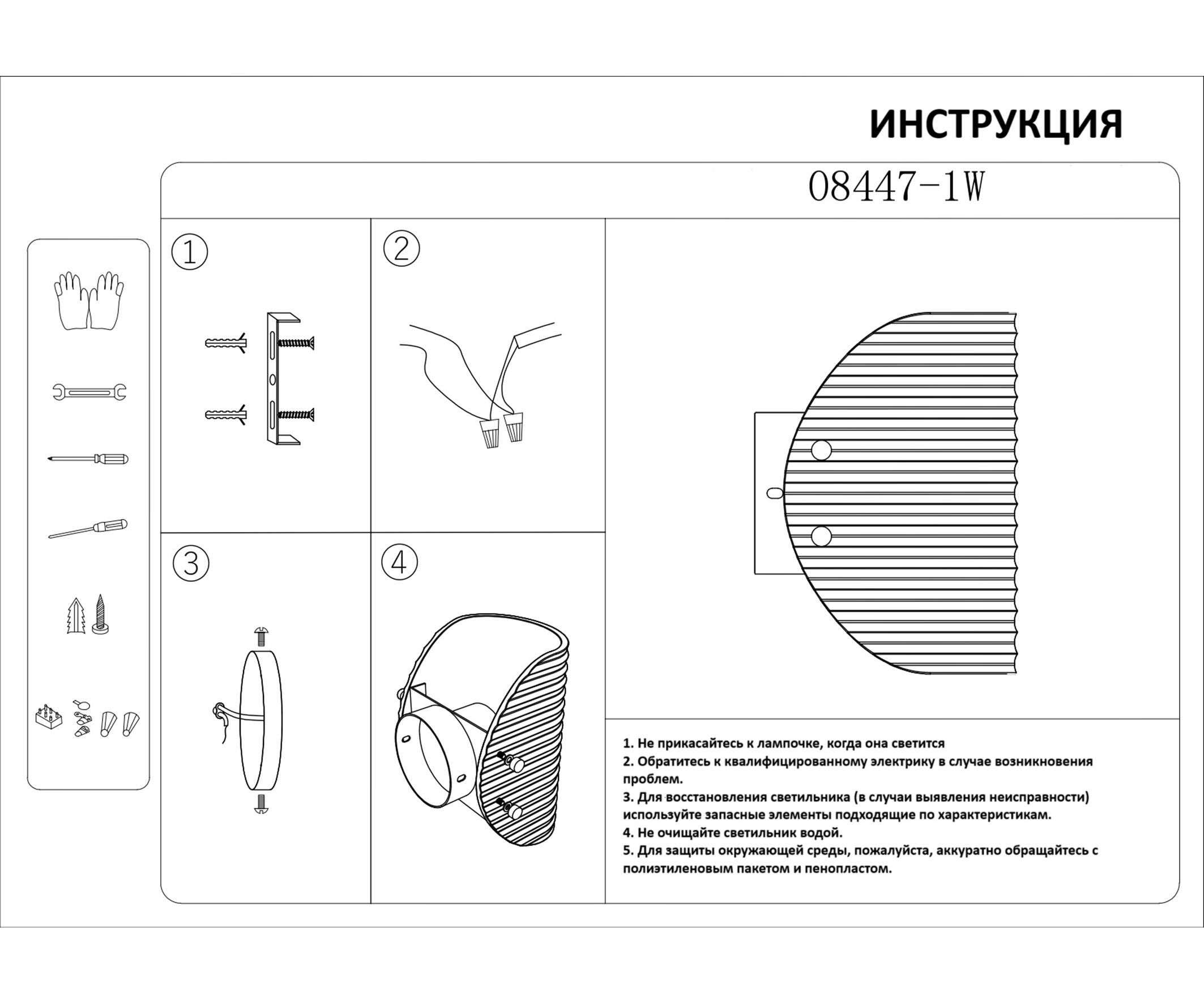 ИНСТРУКЦИЯ

08447-1W

①

②

③

④

1. Не прикасайтесь к лампочке, когда она светится
2. Обратитесь к квалифицированному электрику в случае возникновения проблем.
3. Для восстановления светильника (в случаи выявления неисправности) используйте запасные элементы подходящие по характеристикам.
4. Не очищайте светильник водой.
5. Для защиты окружающей среды, пожалуйста, аккуратно обращайтесь с полиэтиленовым пакетом и пенопластом.